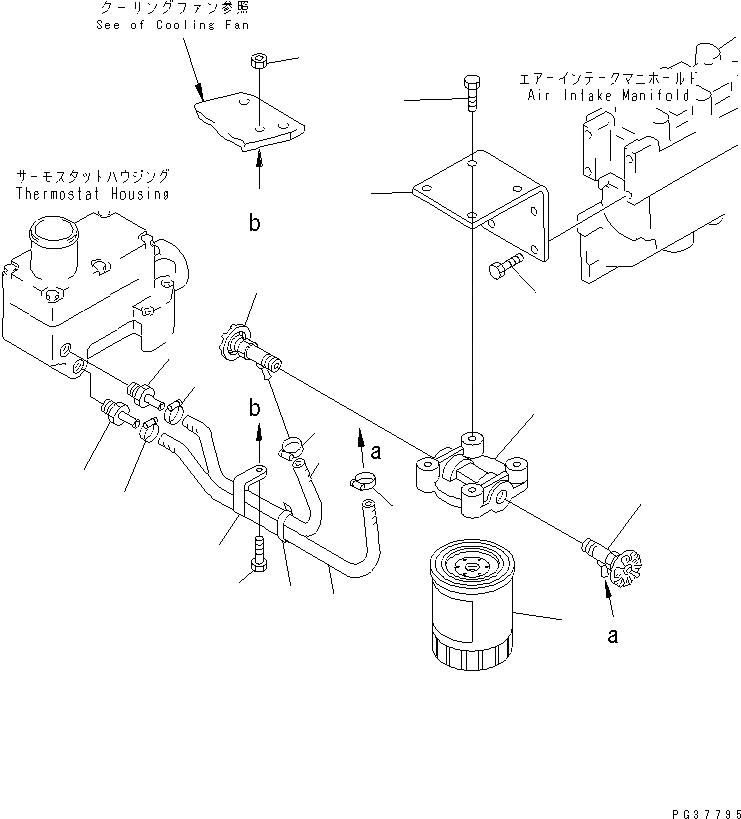 クーリングファン参照
See of Cooling Fan

エアーインテークマニホールド
Air Intake Manifold

サーモスタットハウジング
Thermostat Housing

b

b

a

a

PG37795