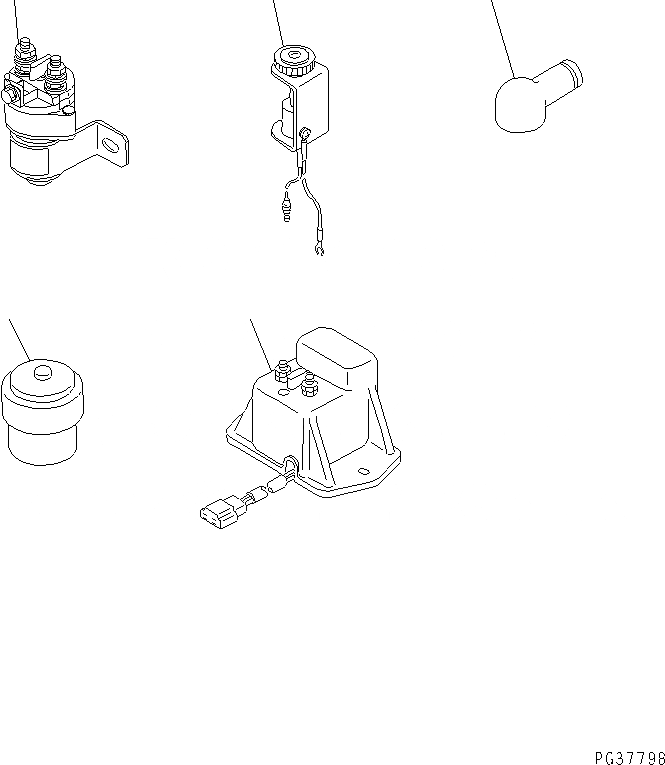 PG37798