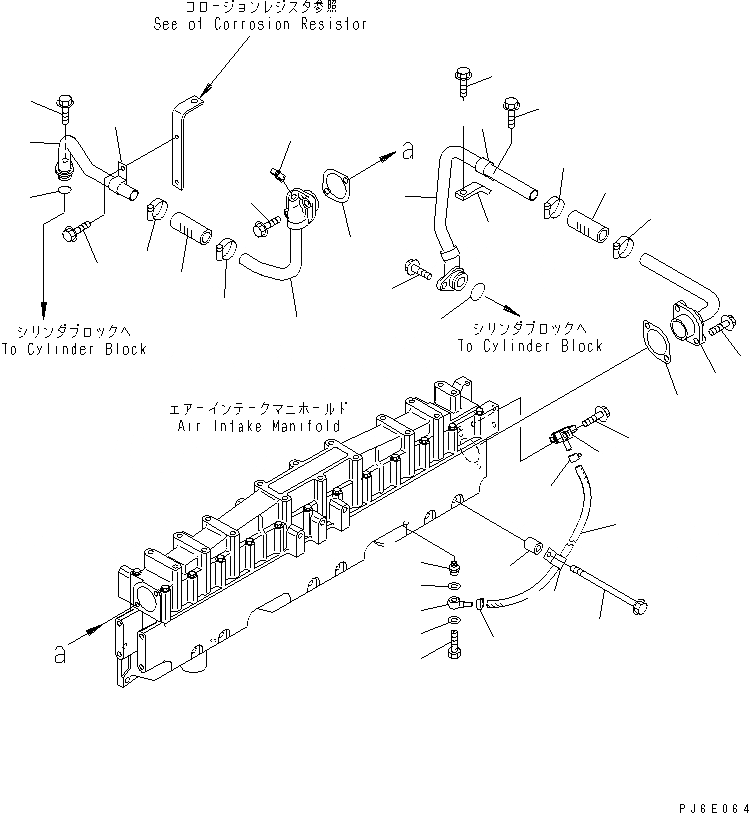 コロージョンレジスタ参照
See of Corrosion Resistor

a

シリンダブロックへ
To Cylinder Block

シリンダブロックへ
To Cylinder Block

エアーインテークマニホールド
Air Intake Manifold

a

PJ6E064