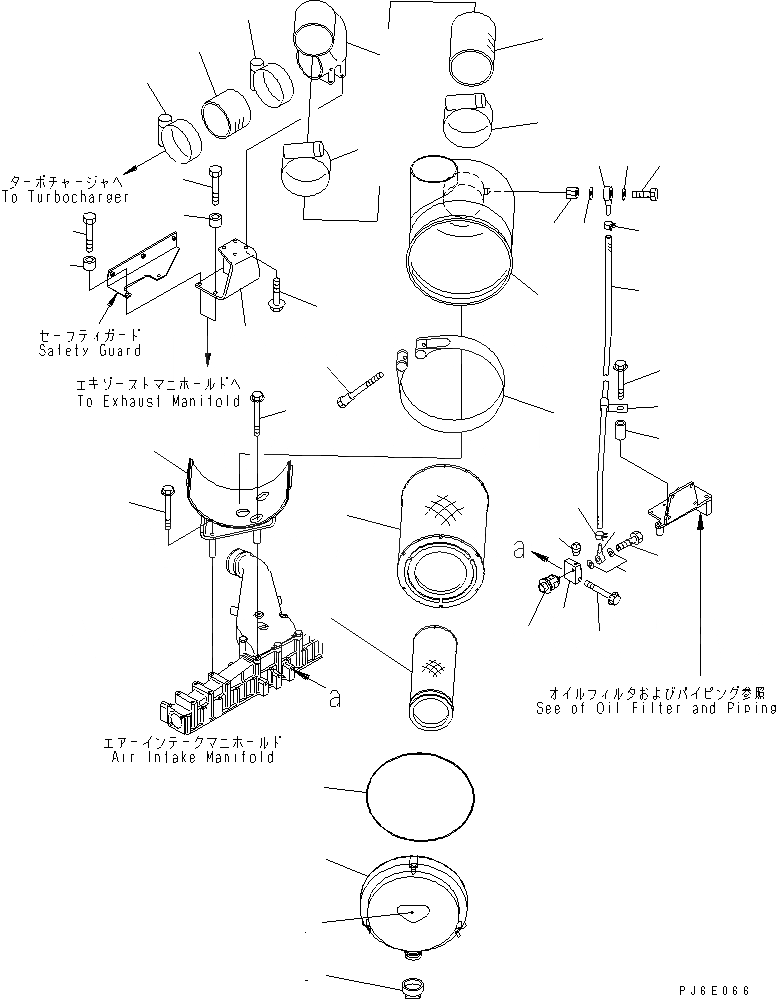 ターボチャージャへ
To Turbocharger

セーフティガード
Safety Guard

エキゾーストマニホールドへ
To Exhaust Manifold

a

a

オイルフィルタおよびパイピング参照
See of Oil Filter and Piping

エアーインテークマニホールド
Air Intake Manifold

PJ6E066