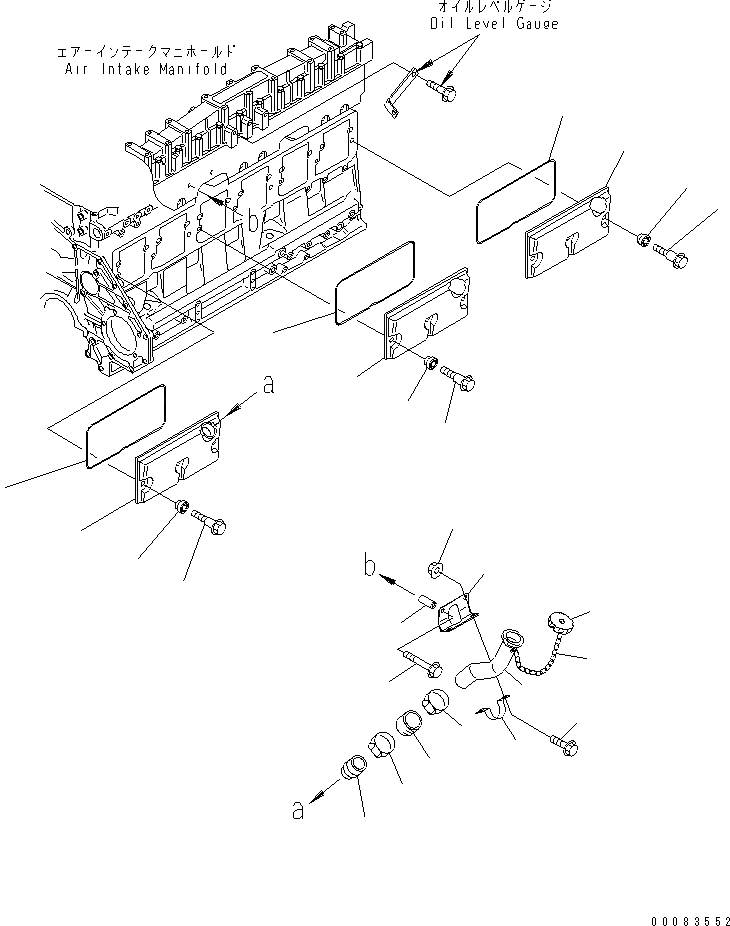 オイルレベルゲージ
Oil Level Gauge

エアーインテークマニホールド
Air Intake Manifold

b

a

b

a

00083552