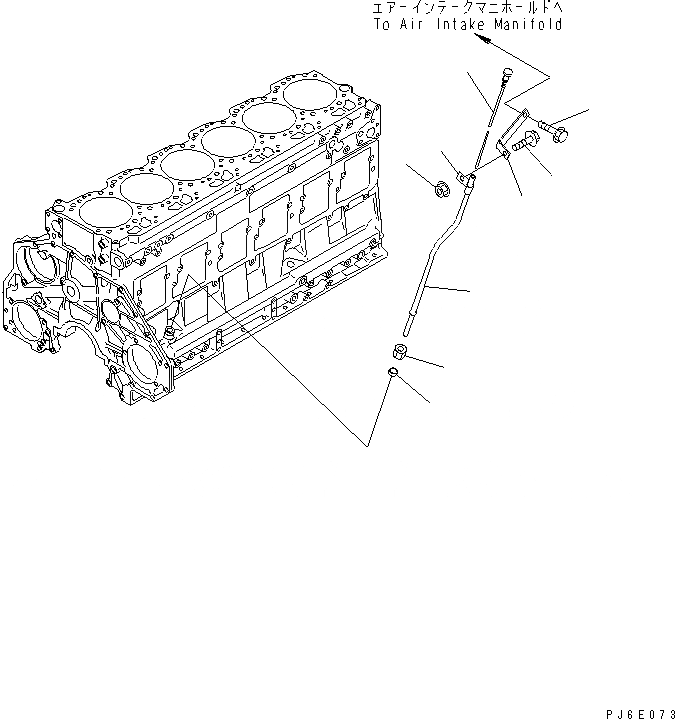 エアーインテークマニホールドへ
To Air Intake Manifold

PJ6E073