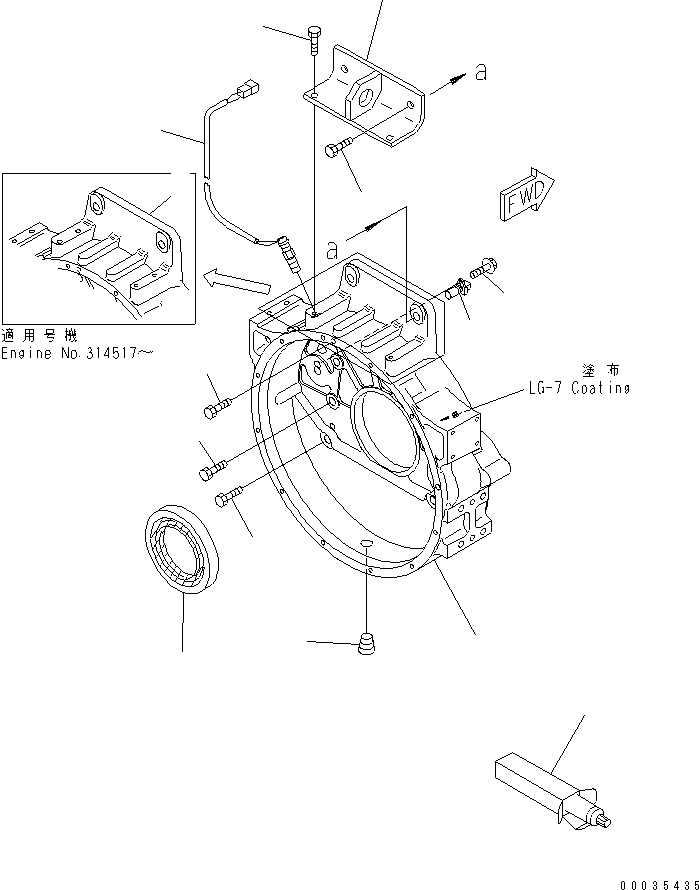 a
FWD
a
適用号機
Engine No.314517~
塗布
LG-7 Coating
00035435