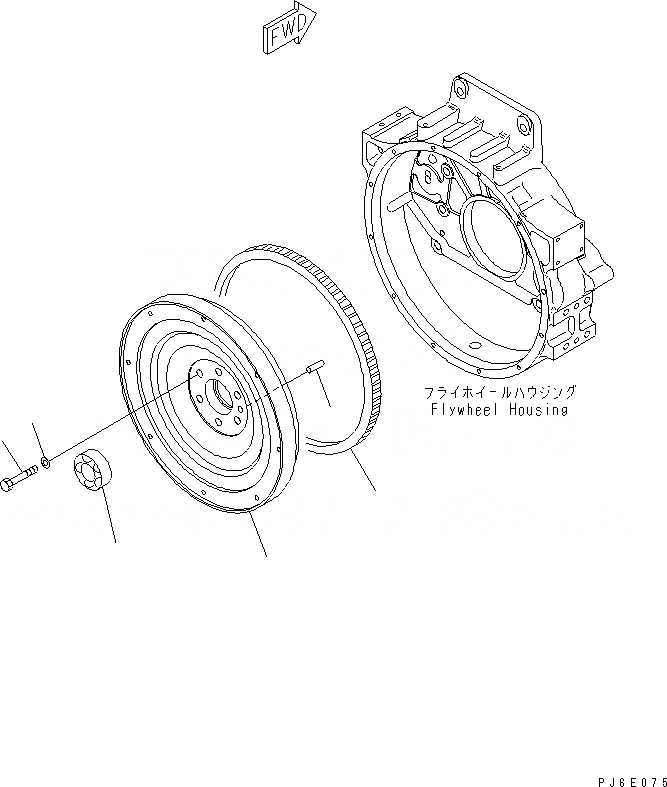 FWD

フライホイールハウジング
Flywheel Housing

PJ6E075