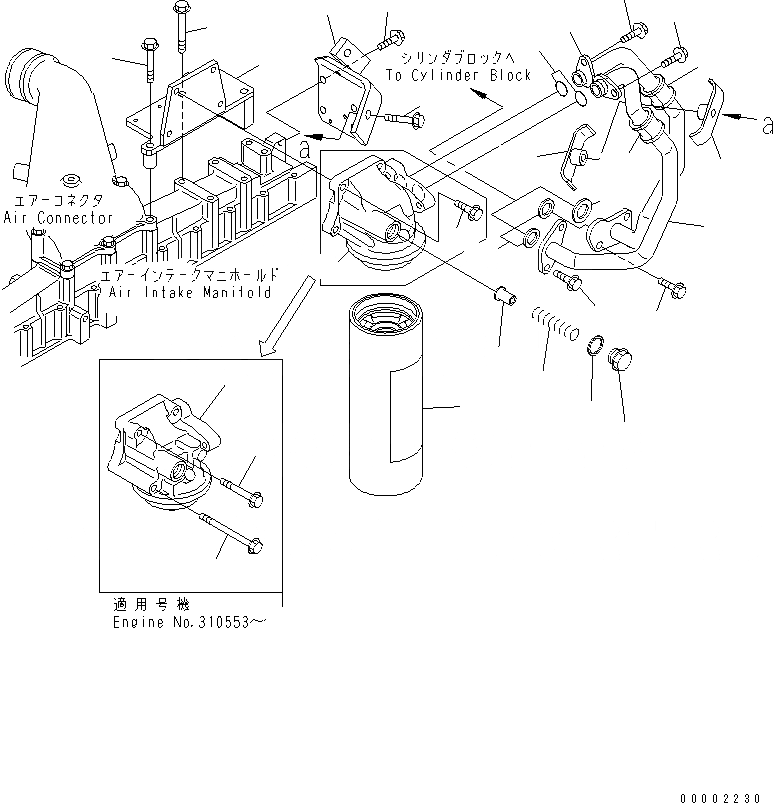 シリンダブロックへ
To Cylinder Block

a

a

エアーコネクタ
Air Connector

エアーインテークマニホールド
Air Intake Manifold

適用号機
Engine No.310553～

00002230