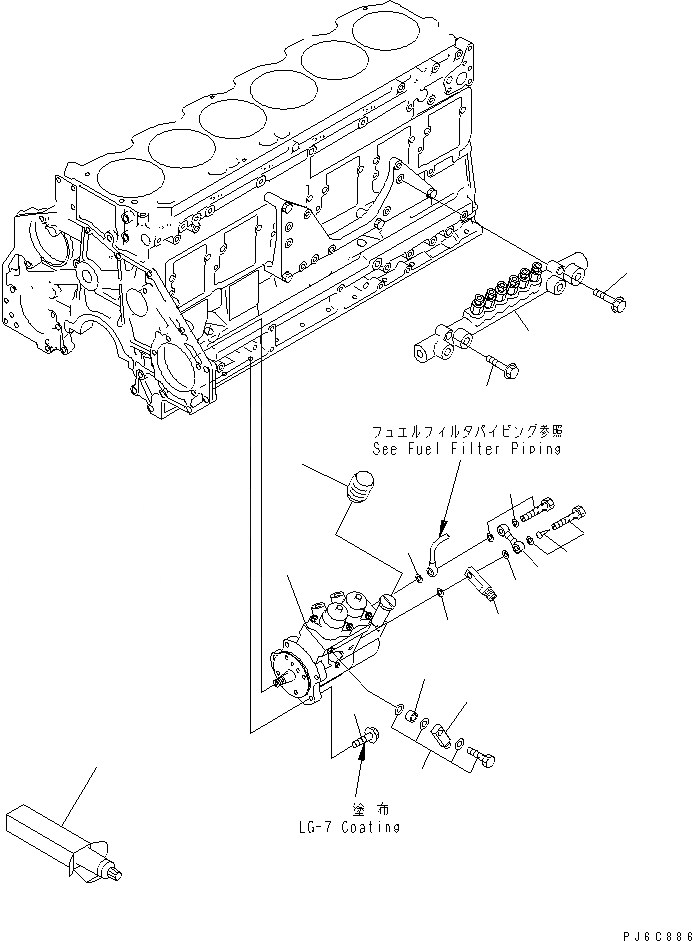 フュエルフィルタパイピング参照
See Fuel Filter Piping

塗布
LG-7 Coating

PJ6C886