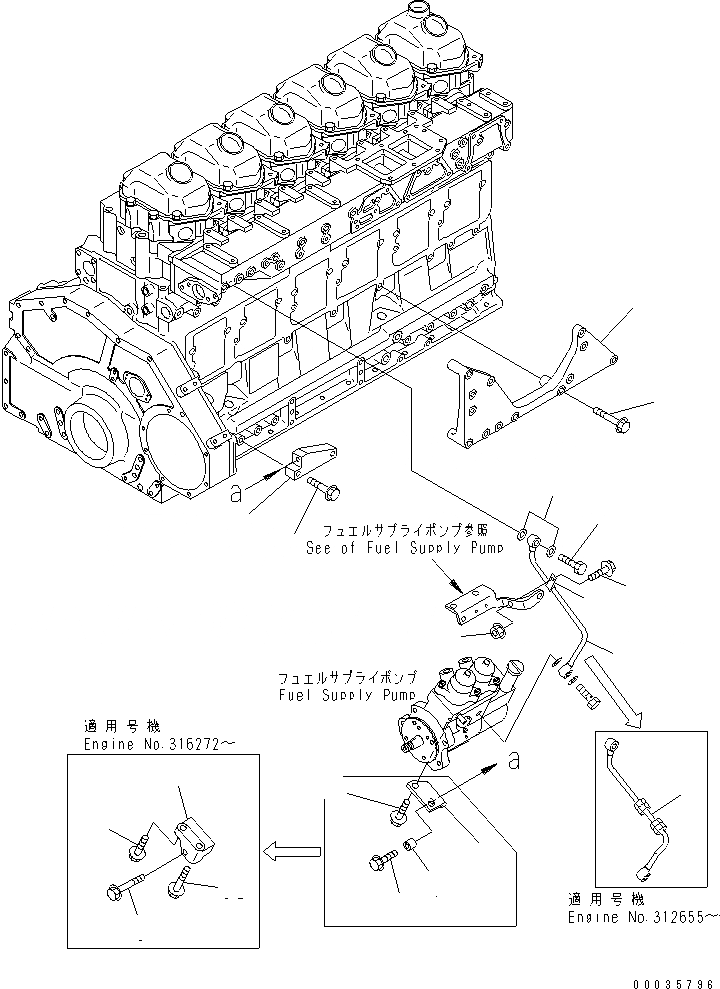 a

フュエルサプライポンプ参照
See of Fuel Supply Pump

フュエルサプライポンプ
Fuel Supply Pump

a

適用号機
Engine No.316272~

適用号機
Engine No.312655~

00035796