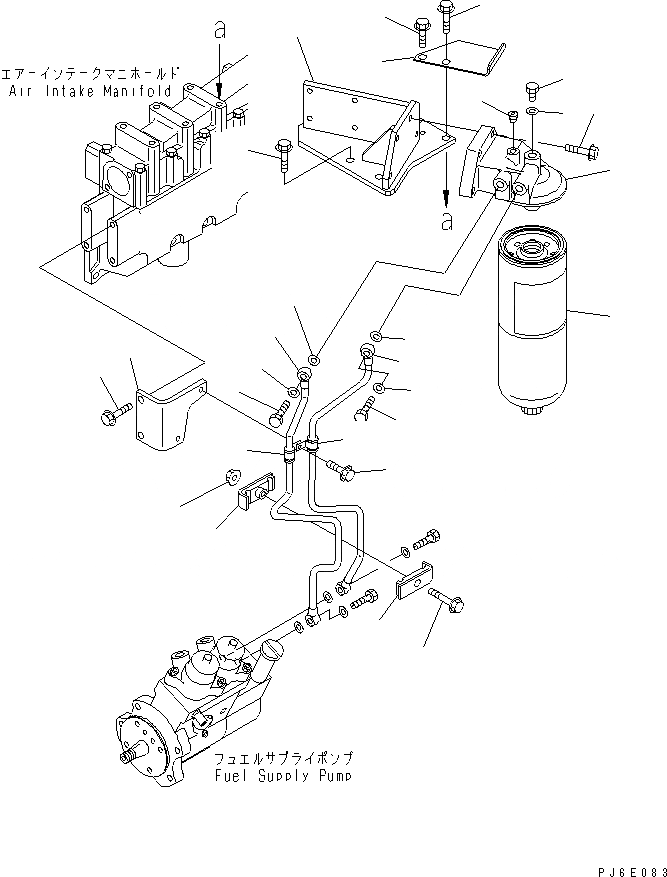 a

エアーインテークマニホールド
Air Intake Manifold

a

フュエルサプライポンプ
Fuel Supply Pump

PJ6E083