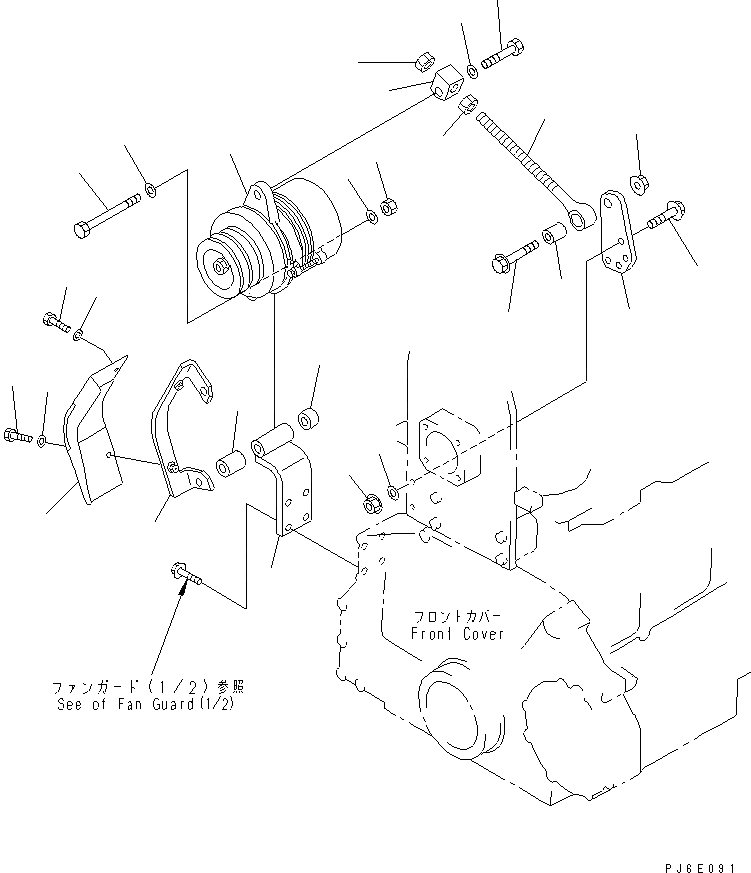 フロントカバー
Front Cover

ファンガード（1／2）参照
See of Fan Guard(1/2)

PJ6E091