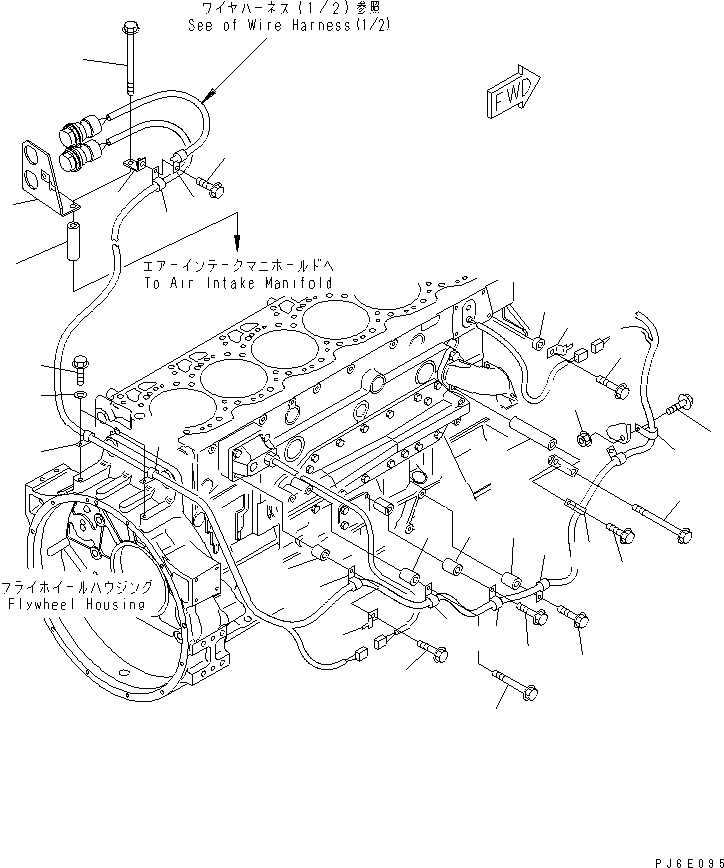 ワイヤハーネス(1/2)参照
See of Wire Harness(1/2)

FWD

エアーインテークマニホールドへ
To Air Intake Manifold

フライホイールハウジング
Flywheel Housing

PJ6E095