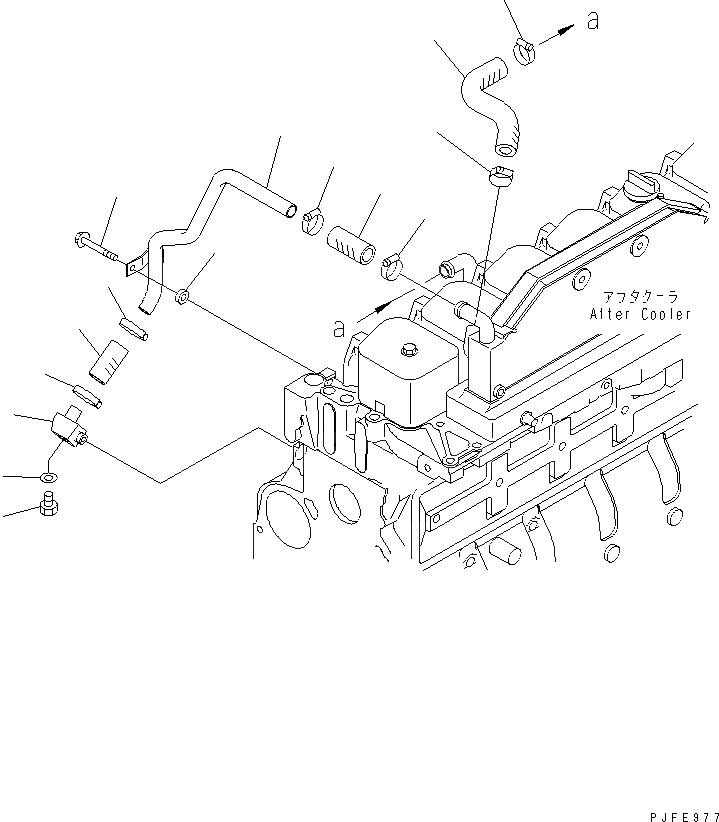 a

a

アフタクーラ
After Cooler

PJFE977