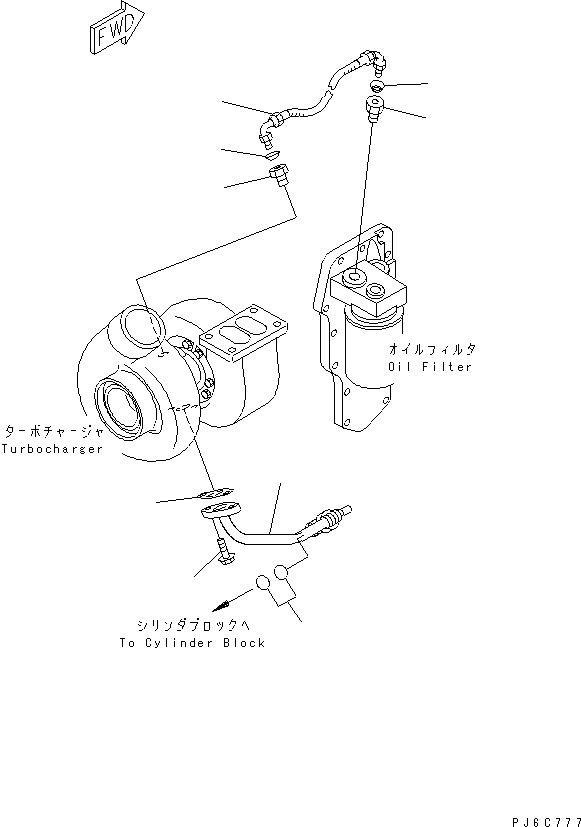 FWD

オイルフィルタ
Oil Filter

ターボチャージャ
Turbocharger

シリンダブロックへ
To Cylinder Block

PJ6C777