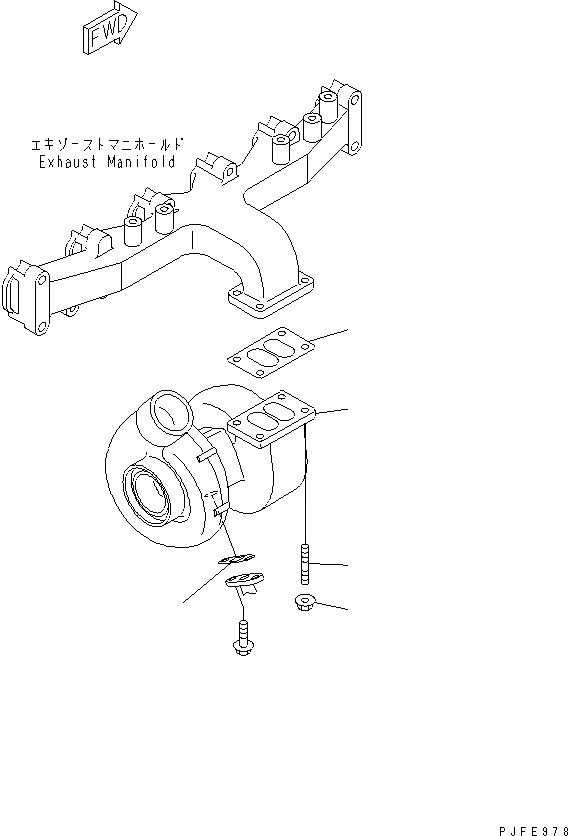 FWD

エキゾーストマニホールド
Exhaust Manifold

PJFE978