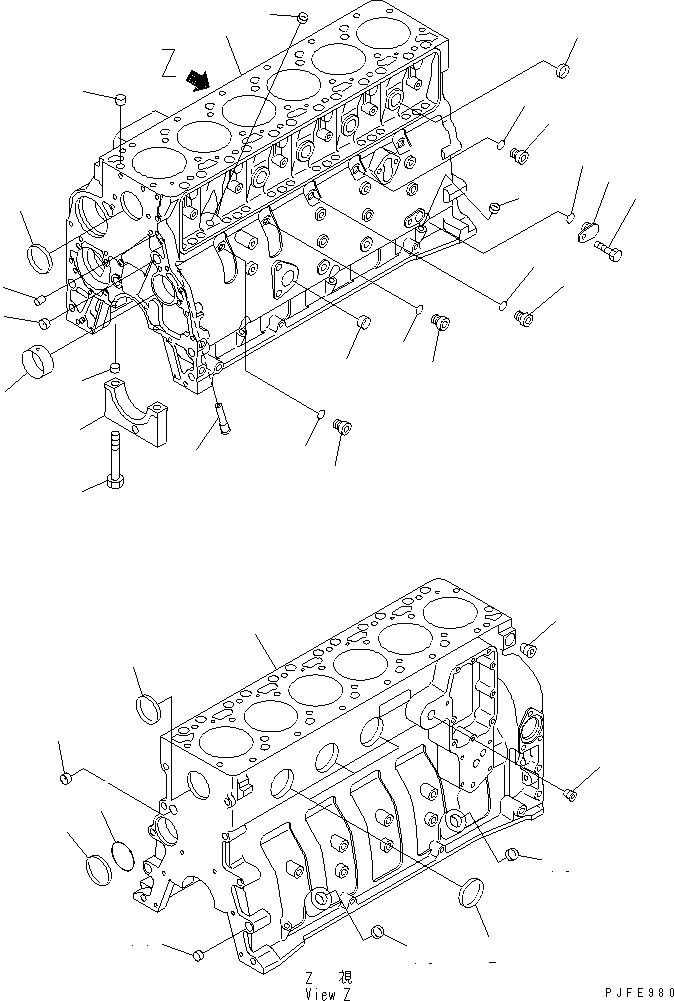 Z

Z 視
View Z

PJFE980