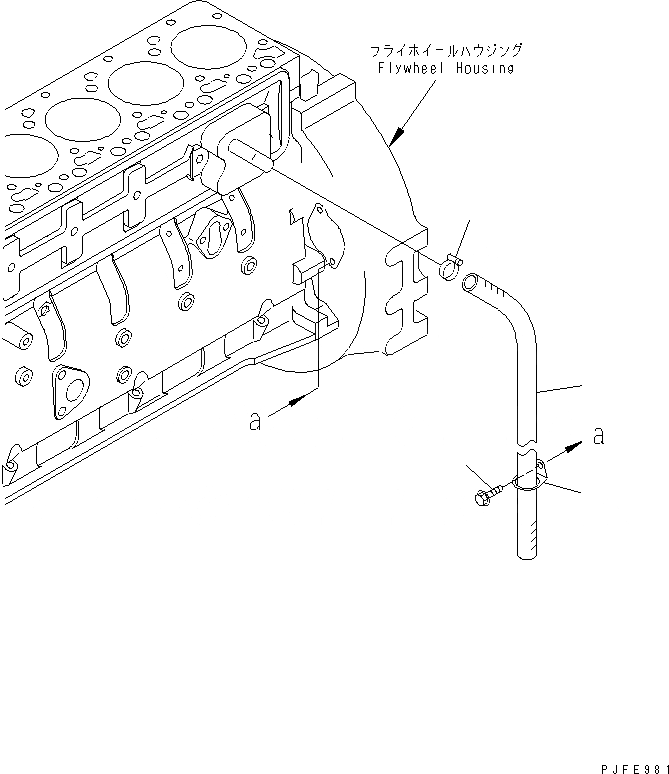 フライホイールハウジング
Flywheel Housing

a

a

PJFE981