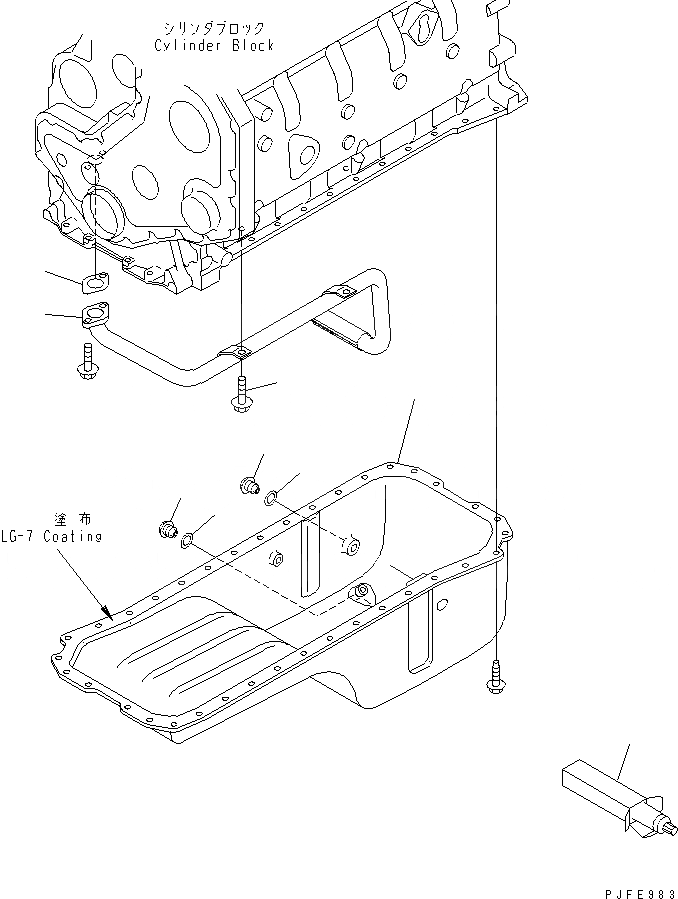 シリンダブロック
Cylinder Block

塗布
LG-7 Coating

PJFE983