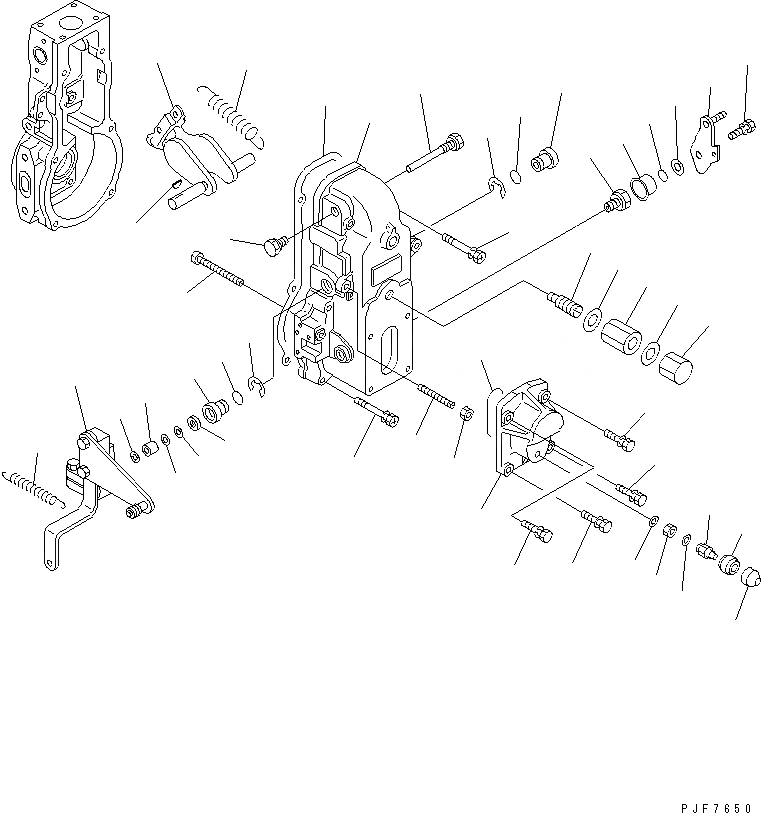 PJF7650