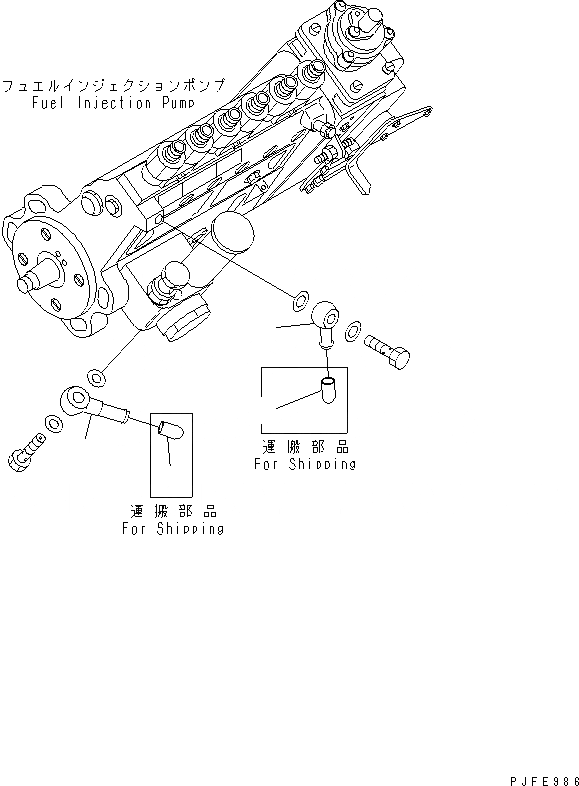 フュエルインジェクションポンプ
Fuel Injection Pump

運搬部品
For Shipping

運搬部品
For Shipping

PJFE986