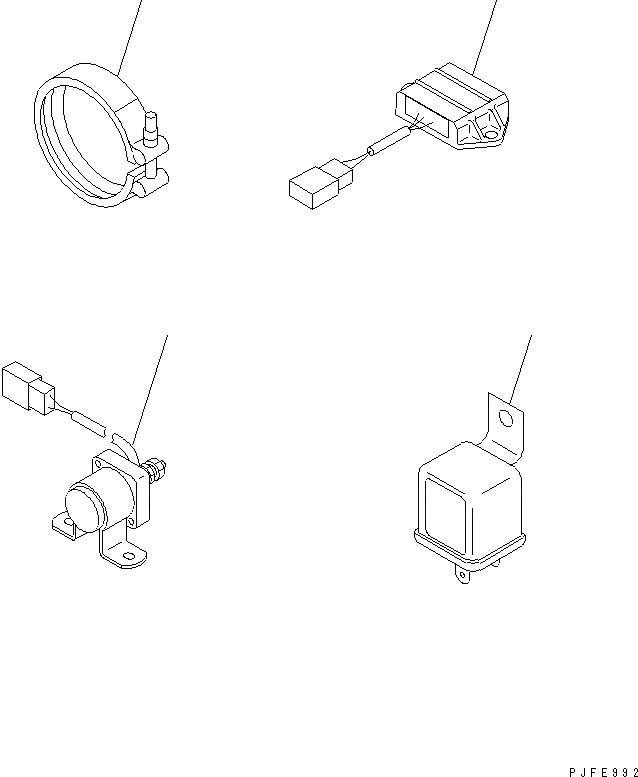 PJFE992