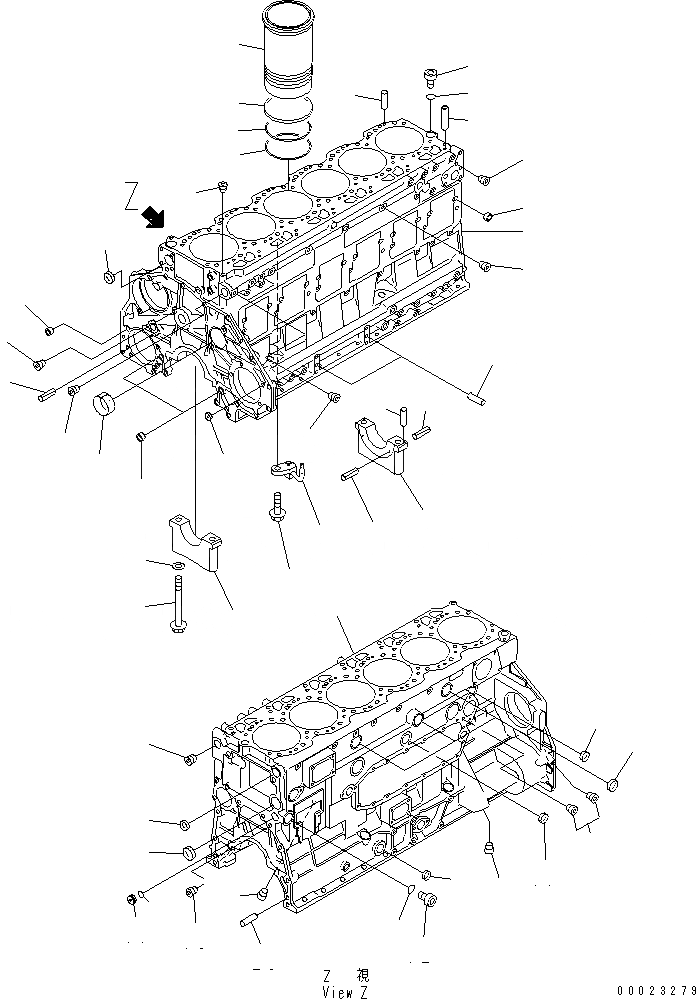 Z

Z 視
View Z

00023279