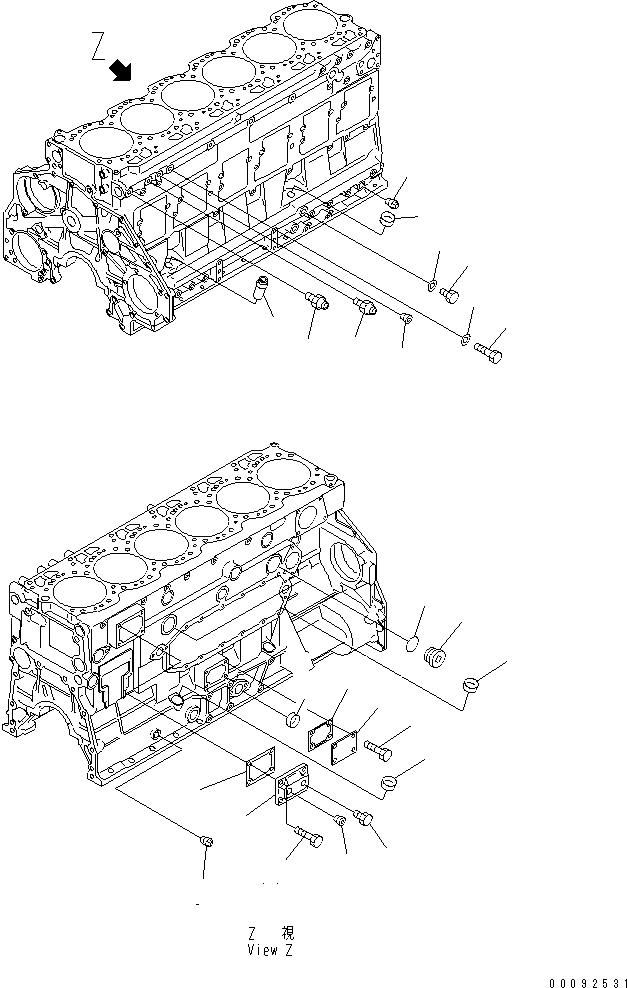 Z

Z 視
View Z

00092531