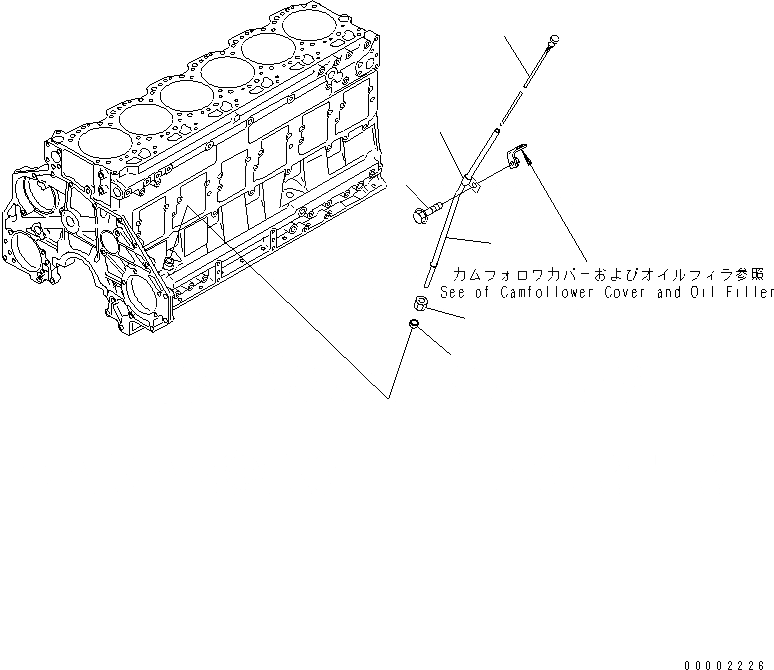 カムフォロワカバーおよびオイルフィラ参照
See of Camfollower Cover and Oil Filler

00002226