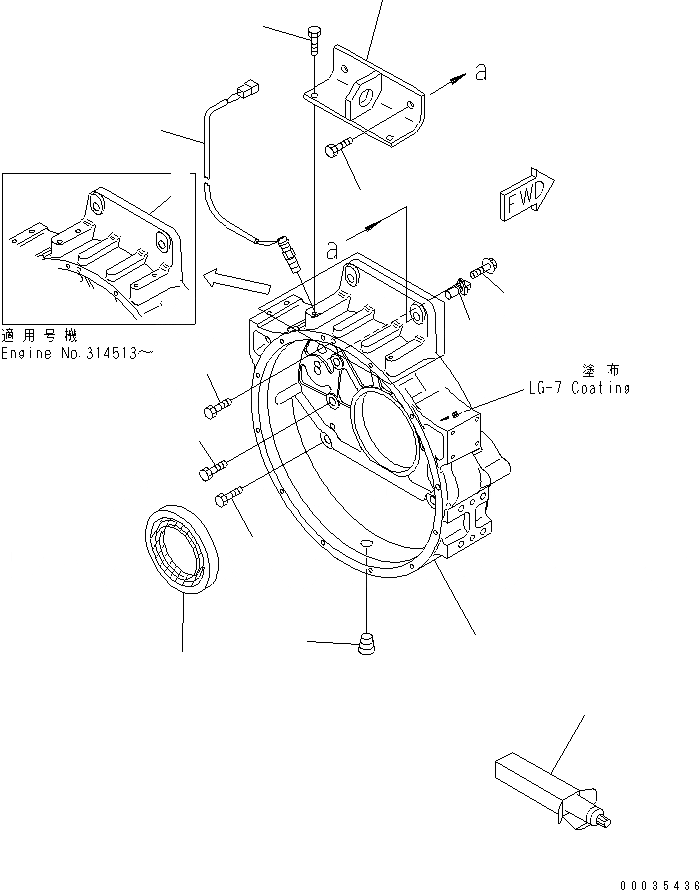 a

FWD

a

適用号機
Engine No.314513~

塗布
LG-7 Coating

00035436