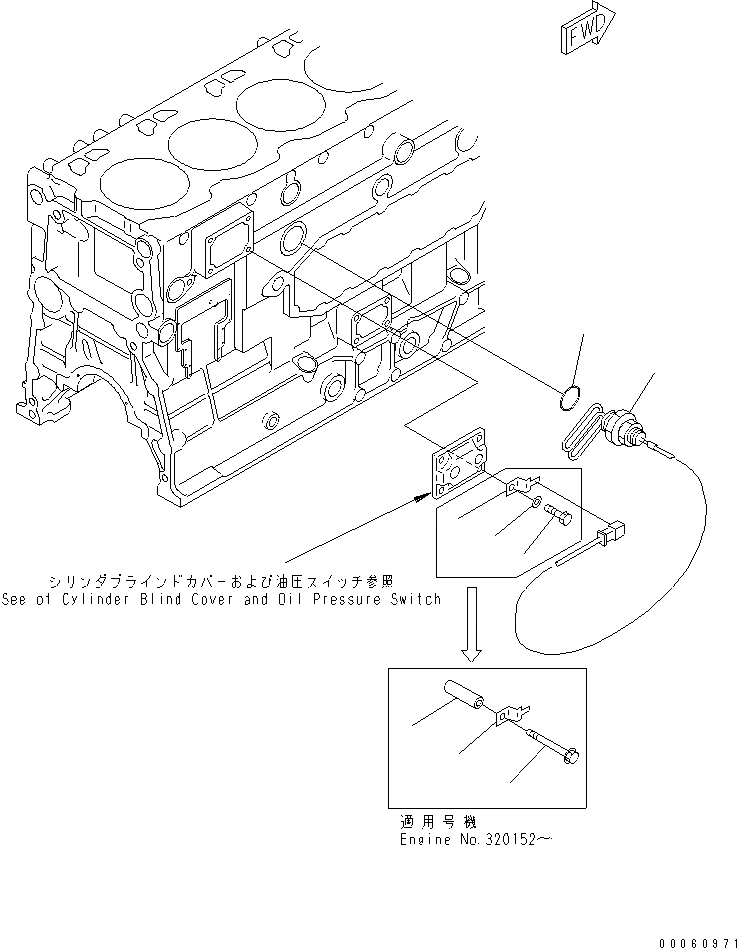 FWD

シリンダブラインドカバーおよび油圧スイッチ参照
See of Cylinder Blind Cover and Oil Pressure Switch

適用号機
Engine No.320152～

00060971