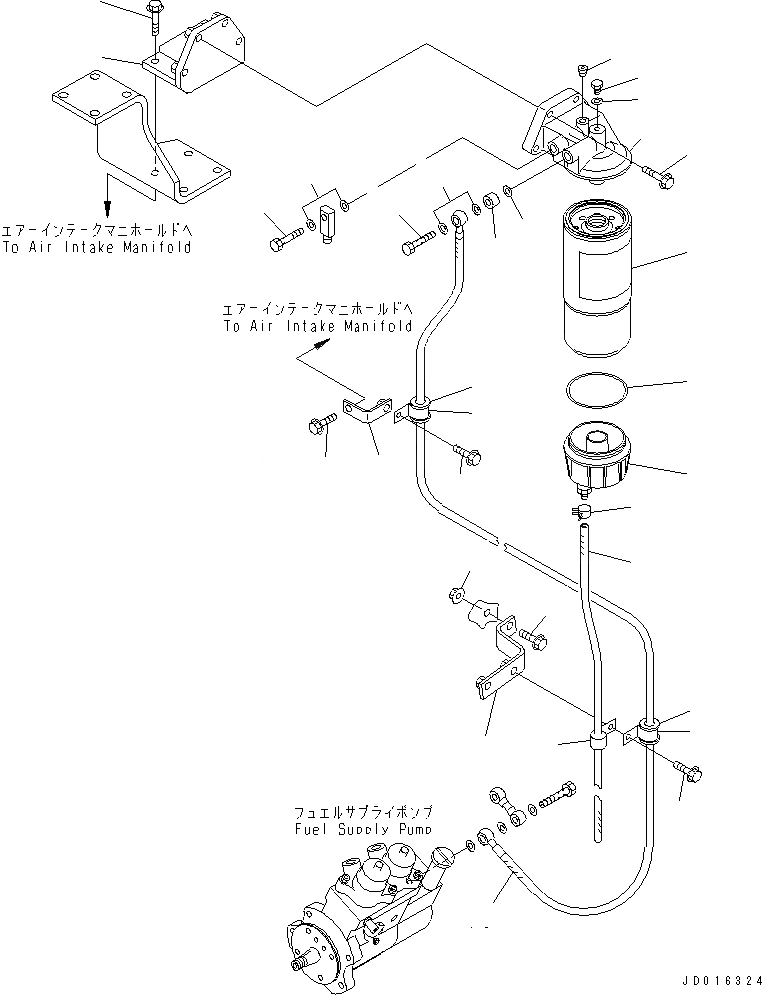 エアーインテークマニホールドへ
To Air Intake Manifold

エアーインテークマニホールドへ
To Air Intake Manifold

フュエルサプライポンプ
Fuel Supply Pump

JD016324