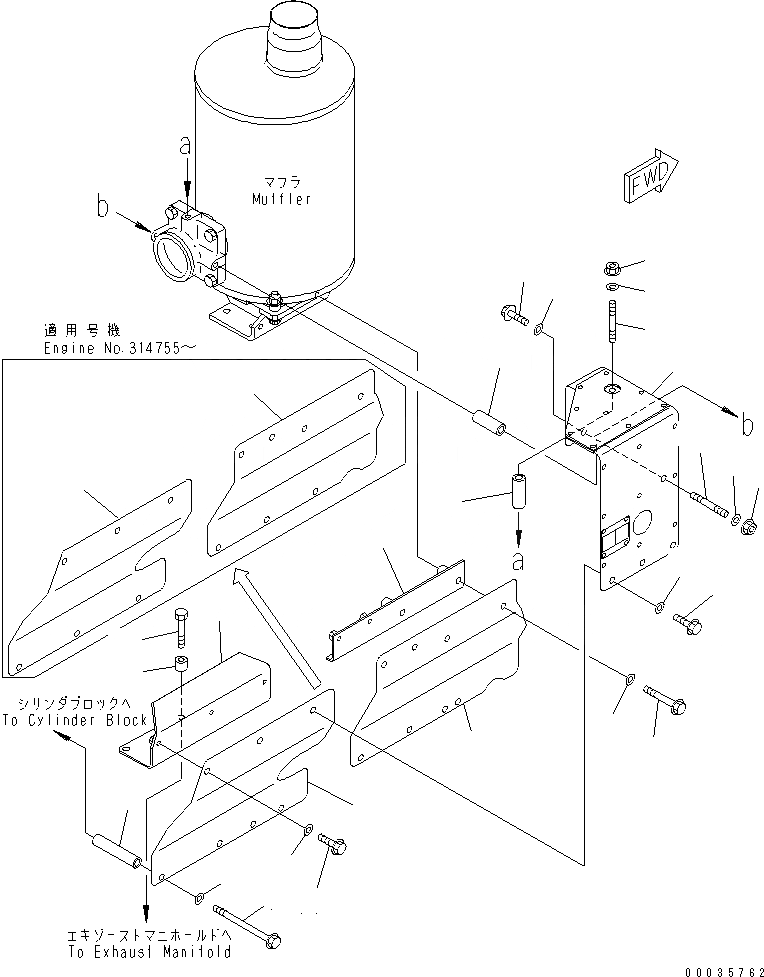 a

b

マフラ
Muffler

FWD

適用号機
Engine No.314755～

b

a

シリンダブロックへ
To Cylinder Block

エキゾーストマニホールドへ
To Exhaust Manifold

00035762