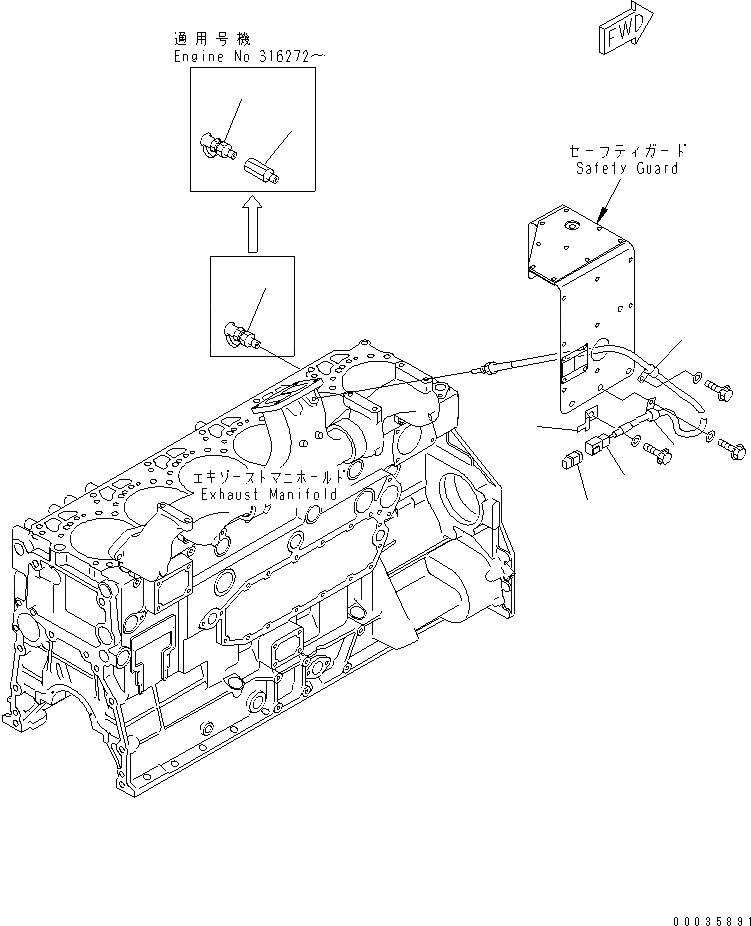 適用号機
Engine No 316272～

FWD

セーフティガード
Safety Guard

エキゾーストマニホールド
Exhaust Manifold

00035891