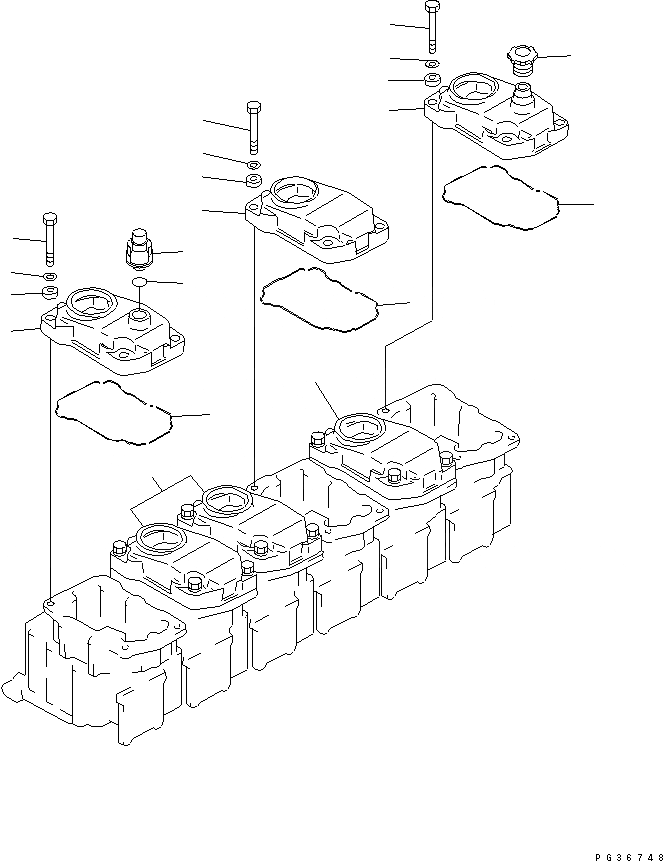 PG36748