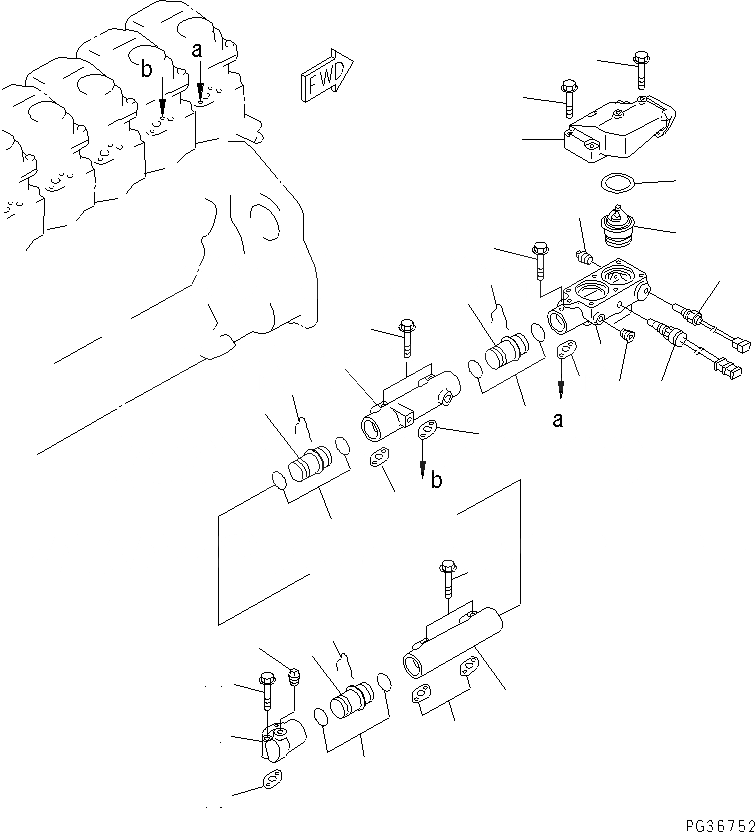 b
a
FWD
a
b
PG36752