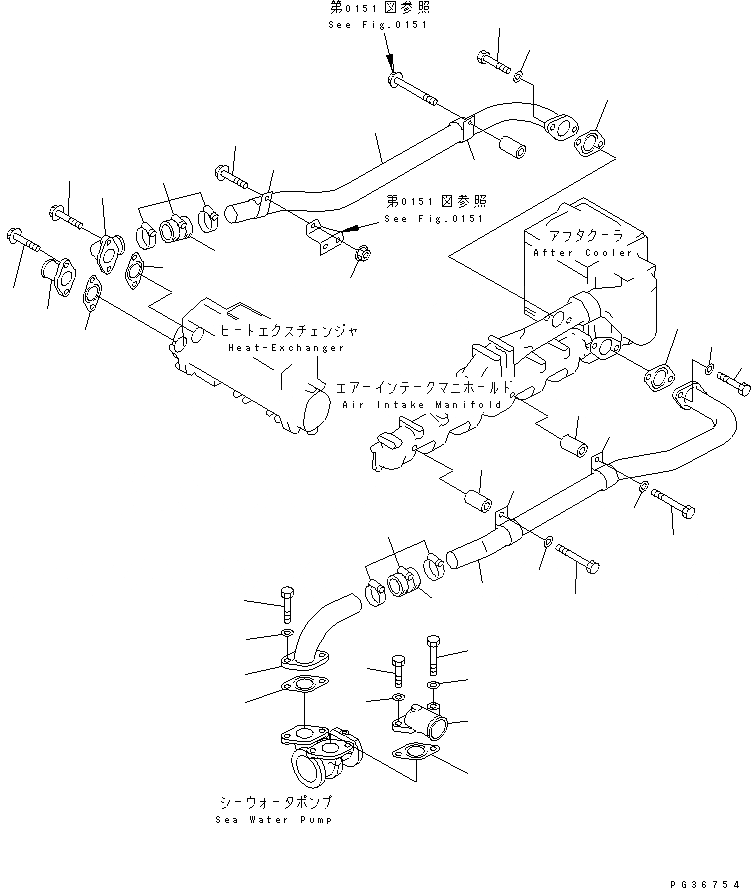 第0151図参照
See Fig.0151

第0151図参照
See Fig.0151

アフタクーラ
After Cooler

ヒートエクスチェンジャ
Heat-Exchanger

エアーインテークマニホールド
Air Intake Manifold

シーウォータポンプ
Sea Water Pump

PG36754