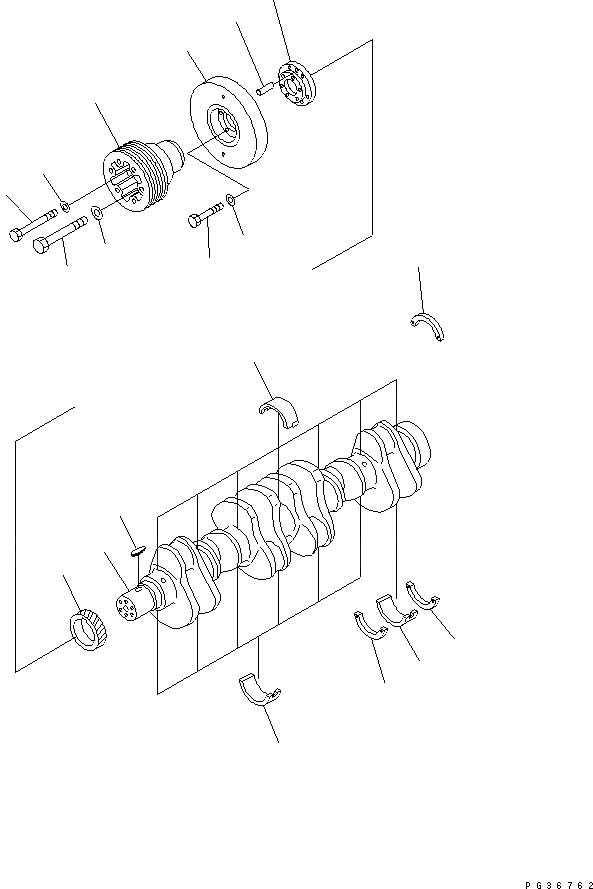 PG36762