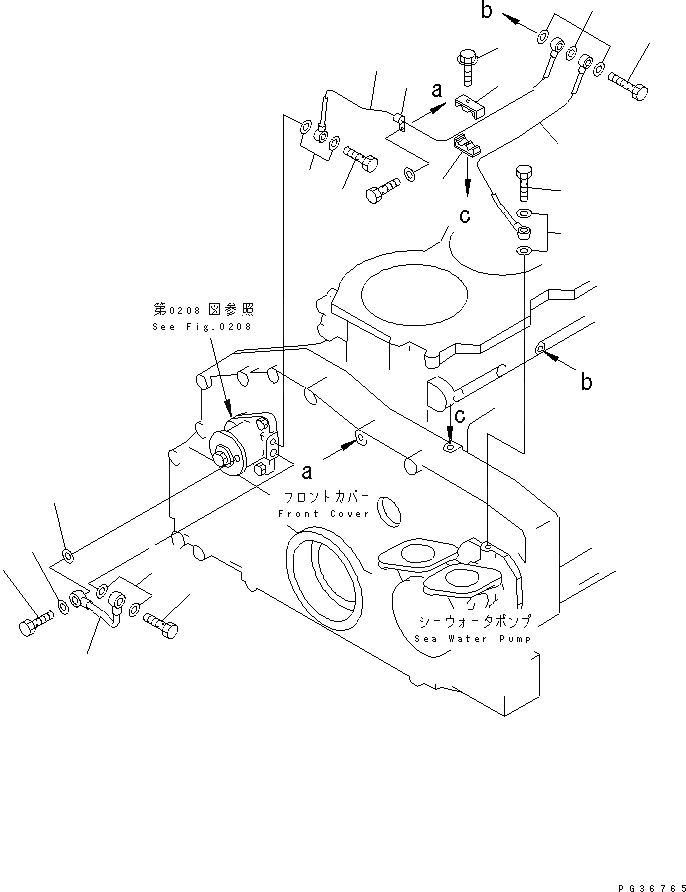 b

a

c

第0208図参照
See Fig.0208

b

c

a

フロントカバー
Front Cover

シーウォータポンプ
Sea Water Pump

PG36765