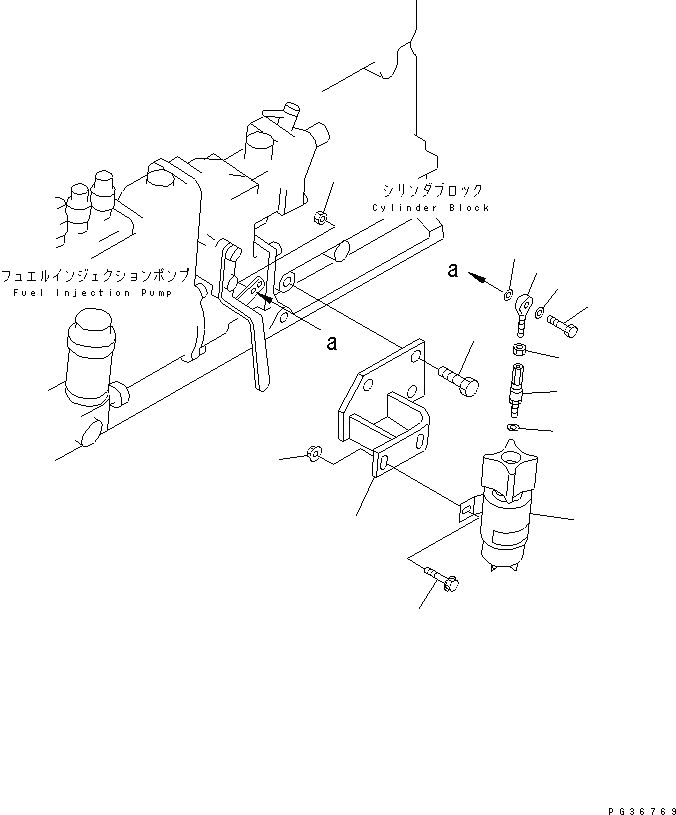 シリンダブロック
Cylinder Block

フュエルインジェクションポンプ
Fuel Injection Pump

a

a

PG36769