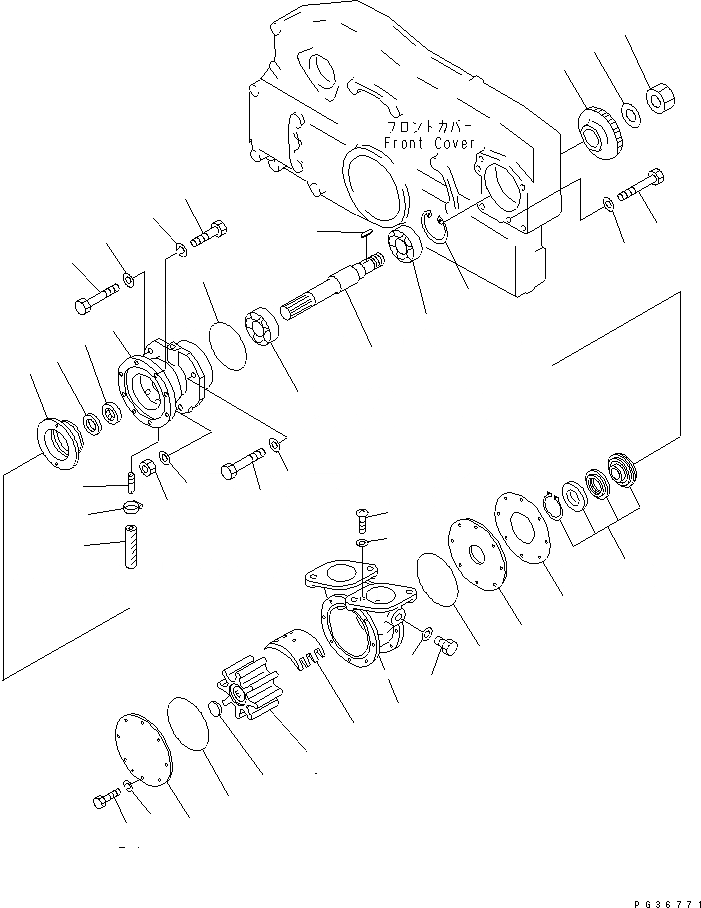 フロントカバー
Front Cover

PG36771