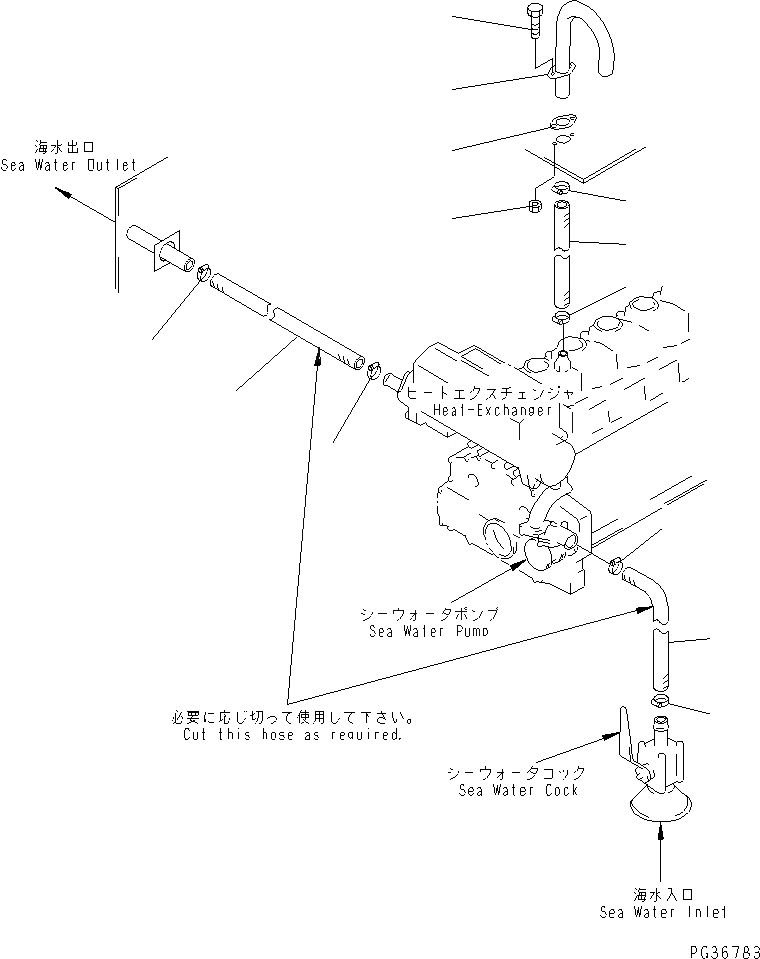 海水出口
Sea Water Outlet

ヒートエクスチェンジャ
Heat-Exchanger

シーウォータポンプ
Sea Water Pump

必要に応じ切って使用して下さい。
Cut this hose as required.

シーウォータコック
Sea Water Cock

海水入口
Sea Water Inlet

PG36783