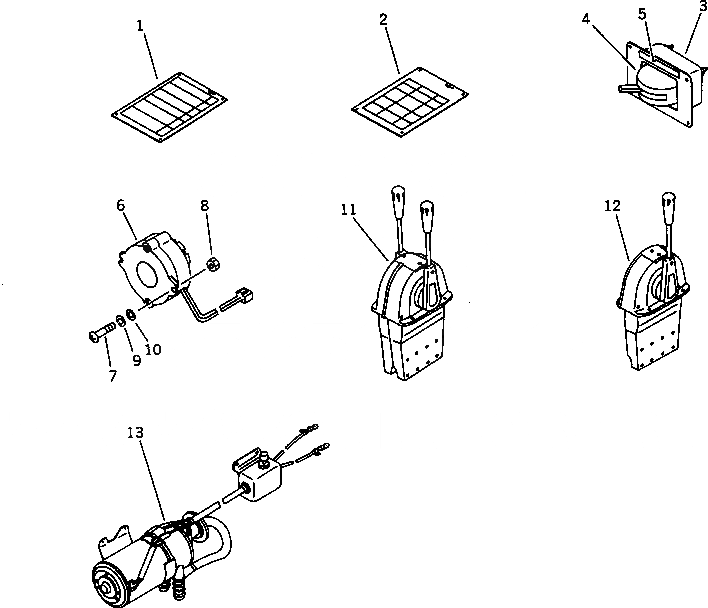 1
2
4
5
3
6
8
11
12
7
9
10
13