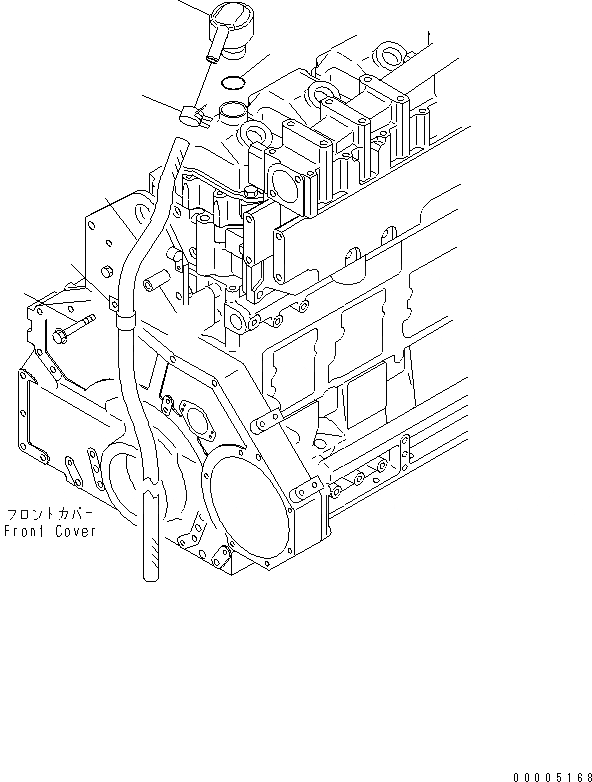 フロントカバー
Front Cover

00005168