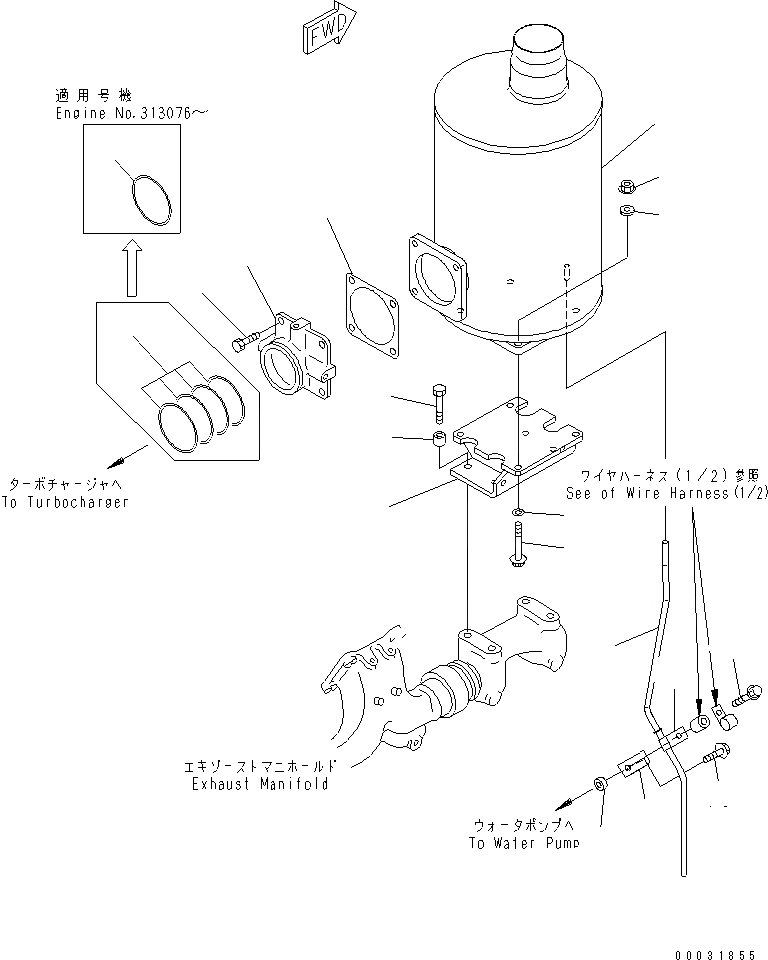 FWD

適用号機
Engine No.313076～

ターボチャージャへ
To Turbocharger

ワイヤハーネス（1／2）参照
See of Wire Harness(1/2)

エキゾーストマニホールド
Exhaust Manifold

ウォータポンプへ
To Water Pump

00031855