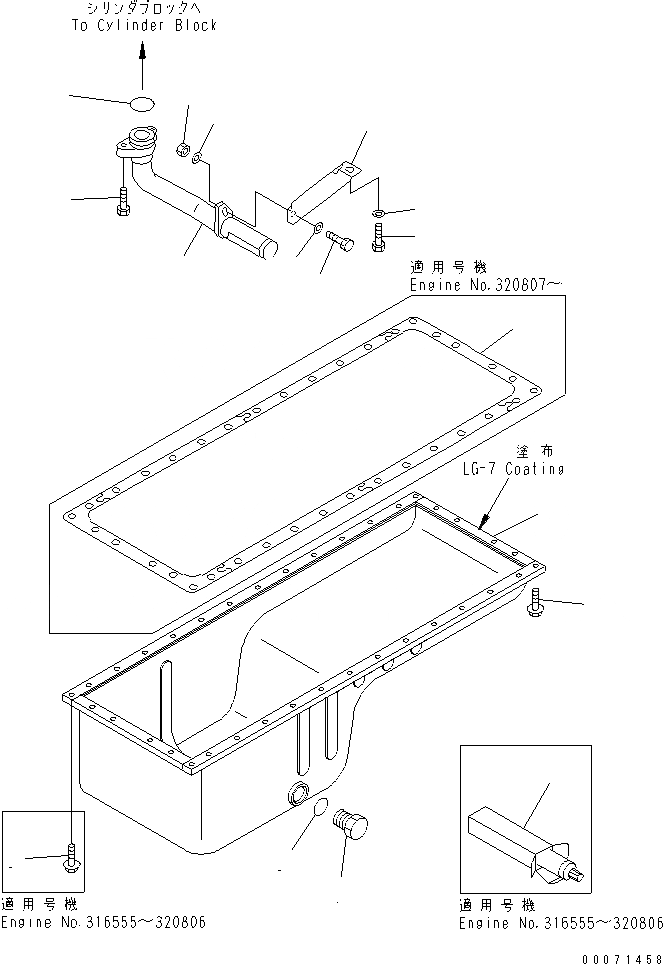 シリンダブロックへ
To Cylinder Block

適用号機
Engine No.320807～

塗布
LG-7 Coating

適用号機
Engine No.316555～320806

適用号機
Engine No.316555～320806

00071458