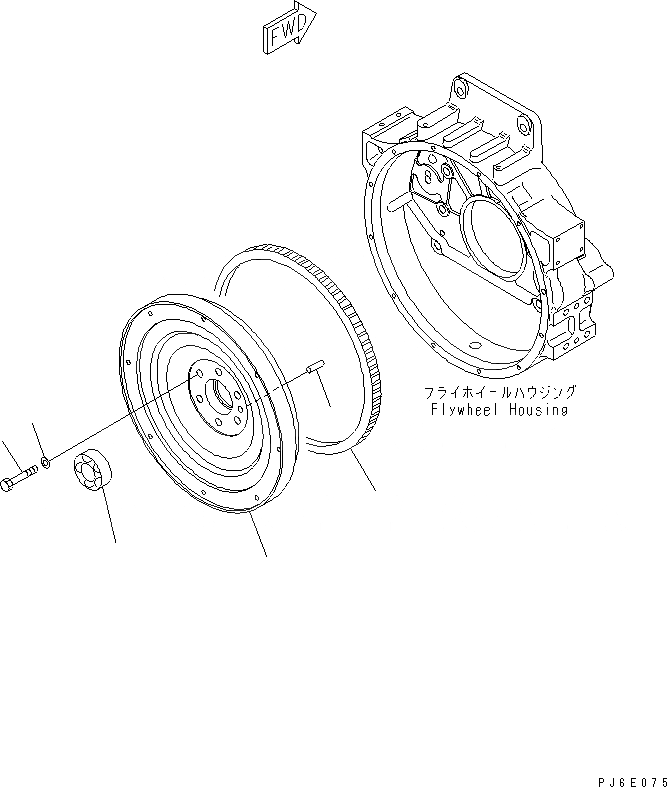 FWD

フライホイールハウジング
Flywheel Housing

PJ6E075