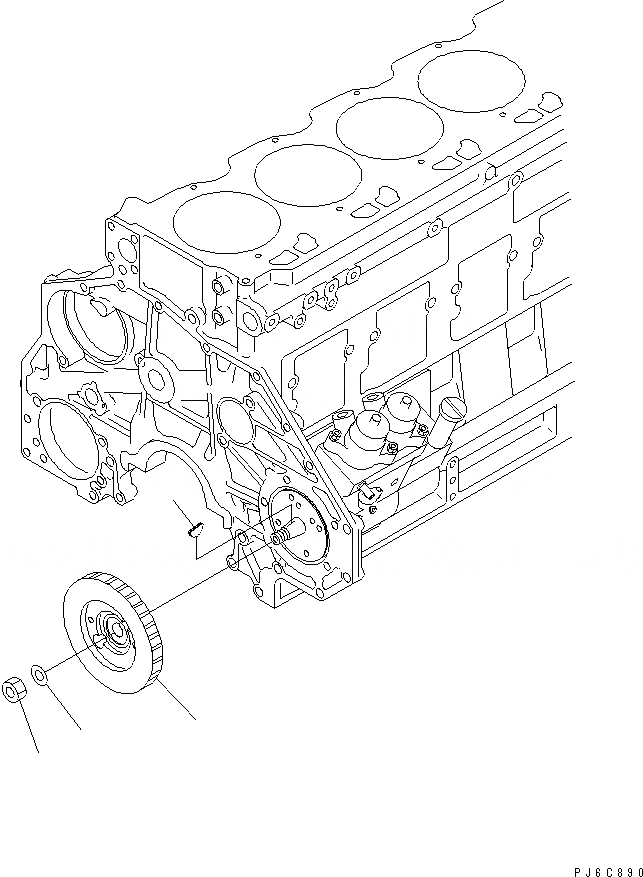 PJ6C890