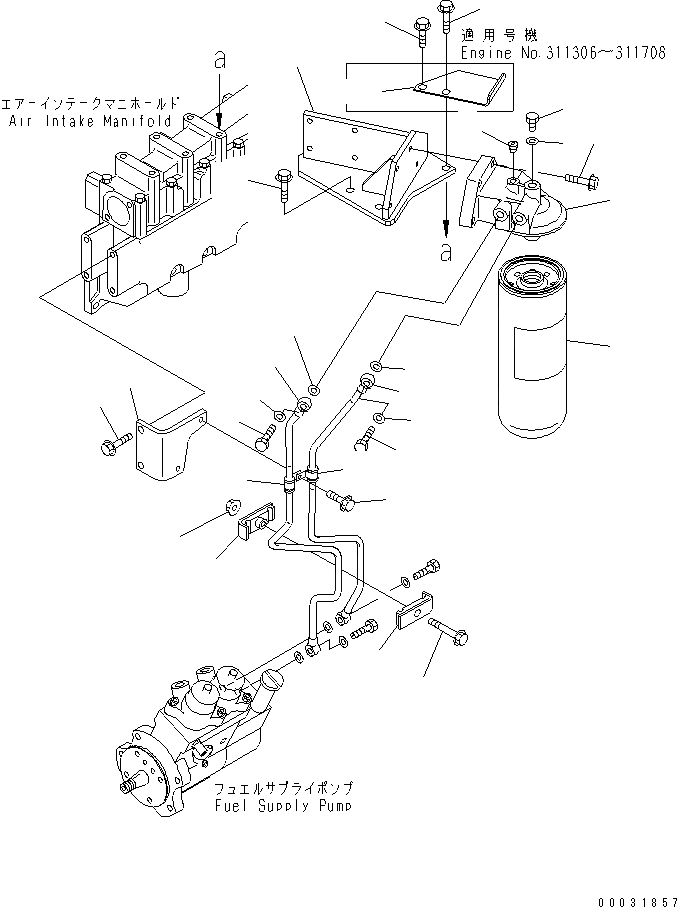 適用号機
Engine No.311306~311708

a

エアーインテークマニホールド
Air Intake Manifold

a

フュエルサプライポンプ
Fuel Supply Pump

00031857