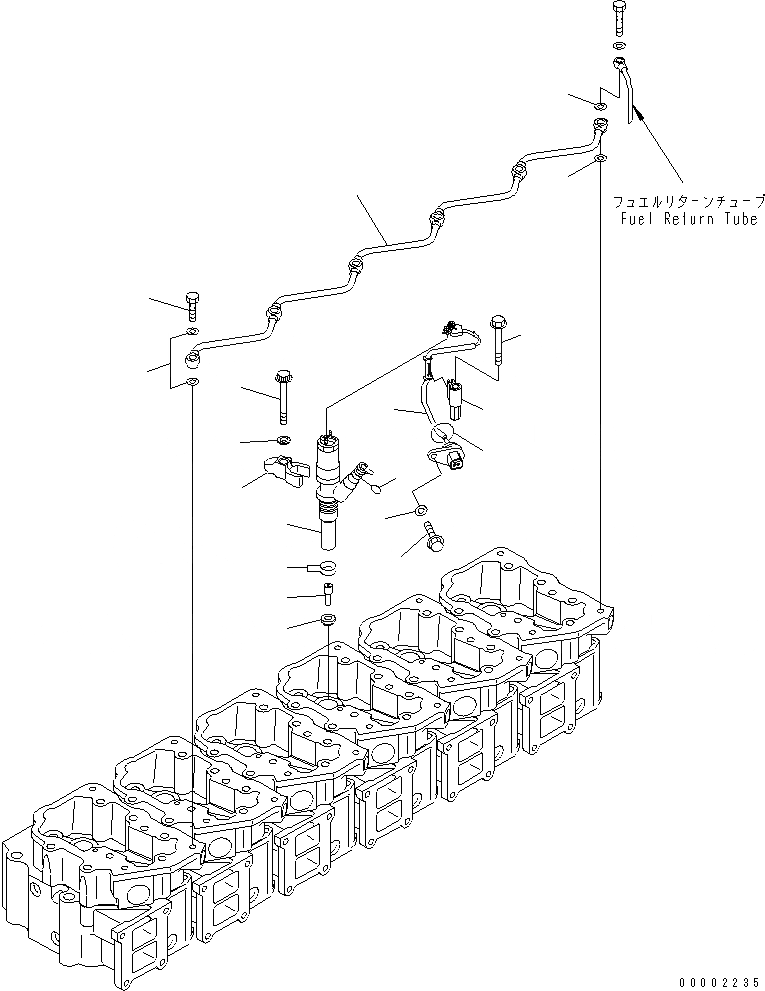 フュエルリターンチューブ
Fuel Return Tube

00002235