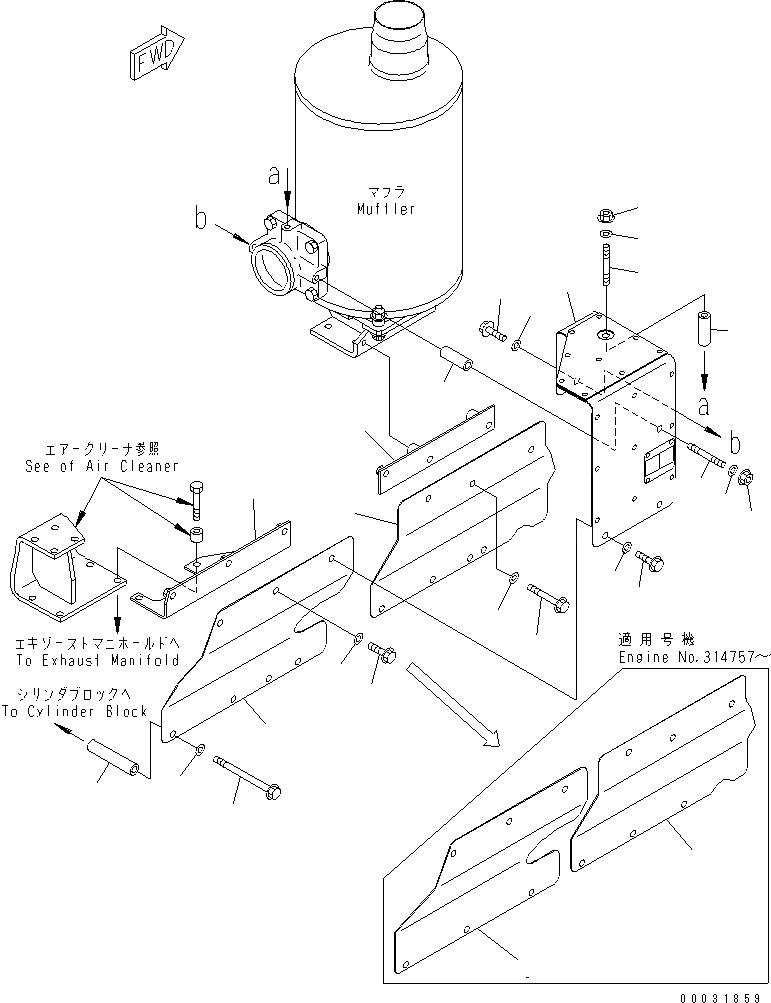 FWD

a

b

マフラ
Muffler

a

b

エアークリーナ参照
See of Air Cleaner

エキゾーストマニホールドへ
To Exhaust Manifold

シリンダブロックへ
To Cylinder Block

適用号機
Engine No.314757~

00031859