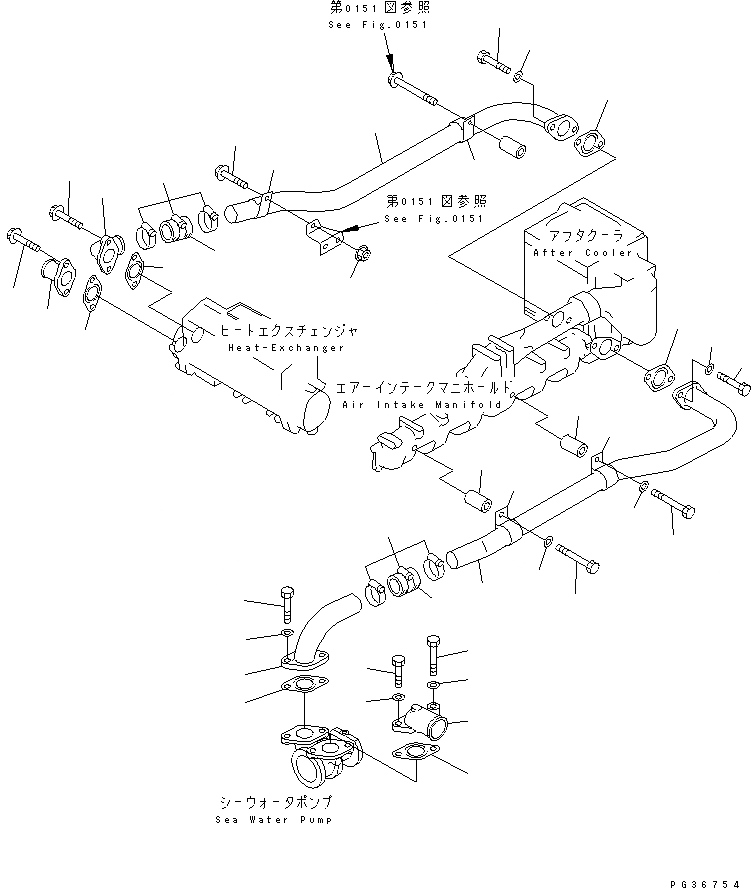 第0151図参照
See Fig.0151

第0151図参照
See Fig.0151

アフタクーラ
After Cooler

ヒートエクスチェンジャ
Heat-Exchanger

エアーインテークマニホールド
Air Intake Manifold

シーウォータポンプ
Sea Water Pump

PG36754