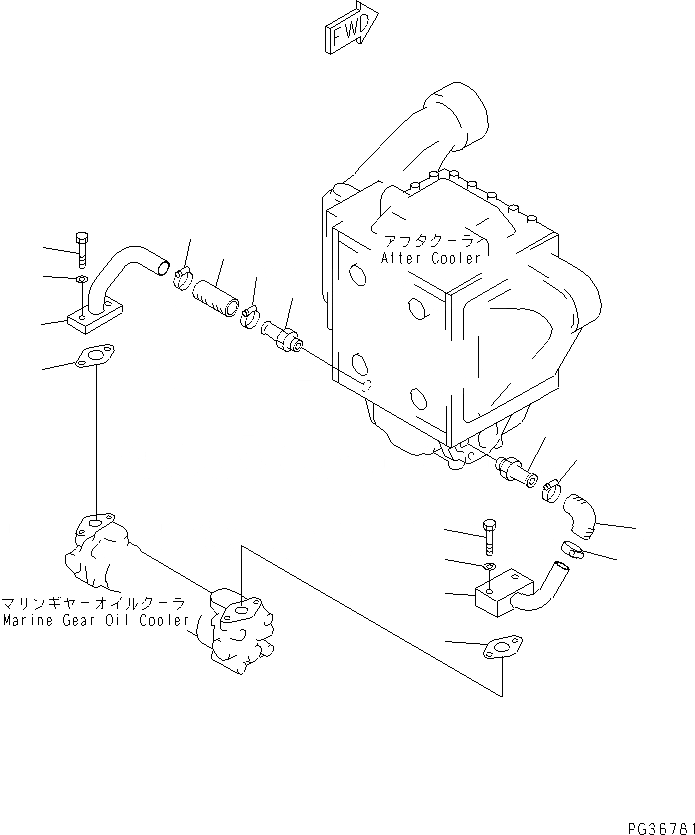 FWD

アフタクーラ
Alter Cooler

マリンギヤーオイルクーラ
Marine Gear Oil Cooler

PG36781